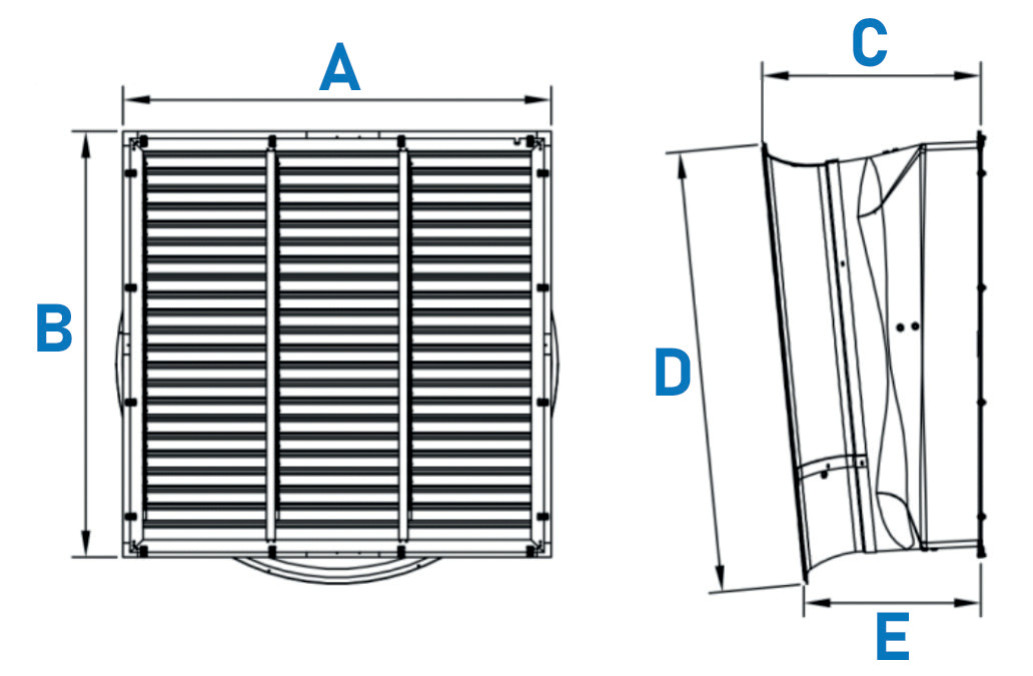 A
B
C
D
E