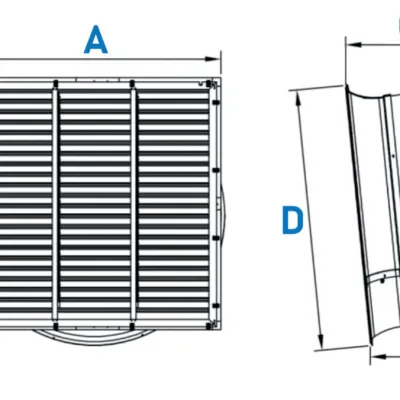 A

D