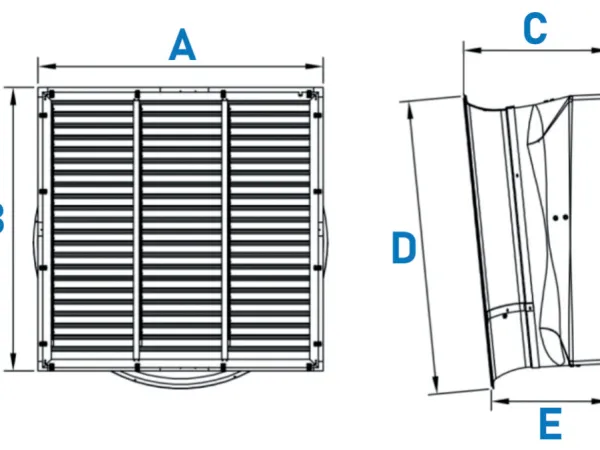 A
B
C
D
E